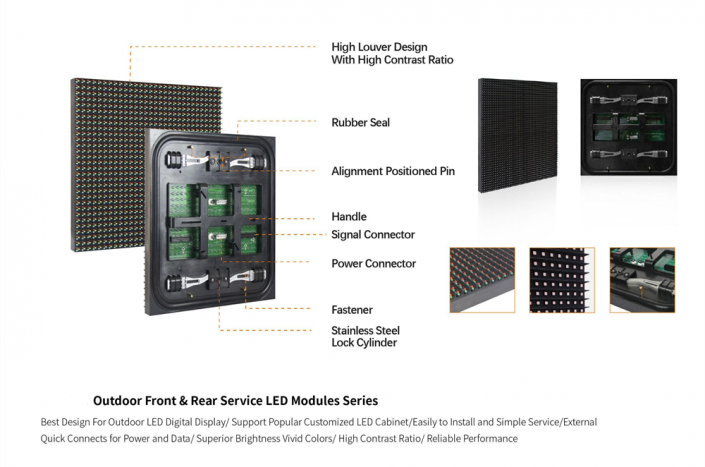 High Louver Design
With High Contrast Ratio

Rubber Seal

Alignment Positioned Pin

Handle

Signal Connector

Power Connector

Fastener

Stainless Steel
Lock Cylinder

Outdoor Front & Rear Service LED Modules Series

Best Design For Outdoor LED Digital Display/ Support Popular Customized LED Cabinet/Easily to Install and Simple Service/External Quick Connects for Power and Data/ Superior Brightness Vivid Colors/ High Contrast Ratio/ Reliable Performance